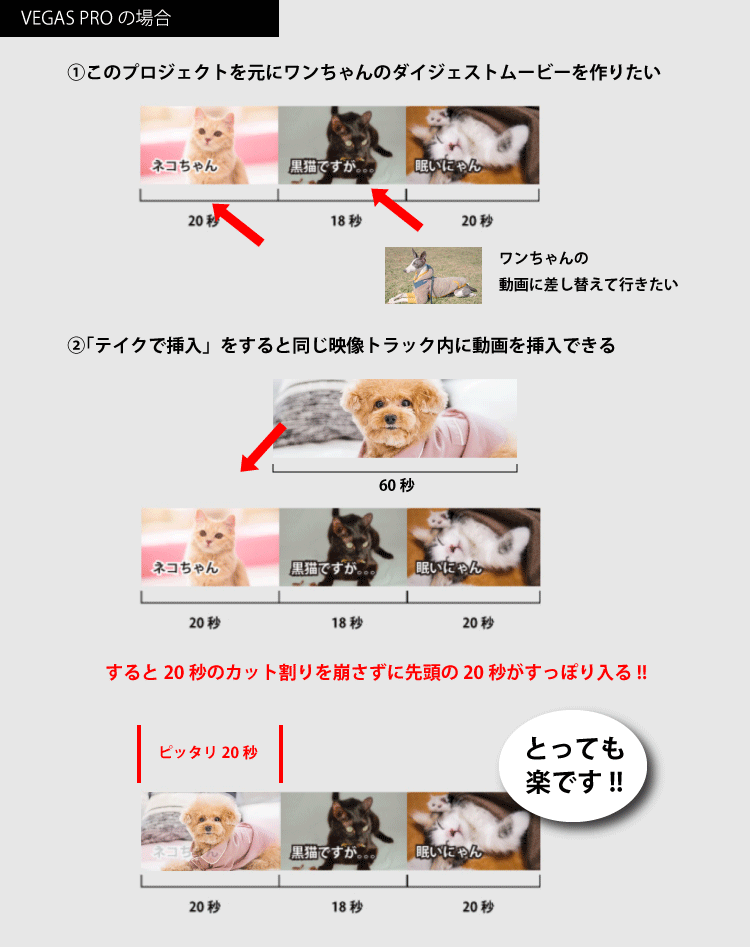 VEGAS PRO の場合

①このプロジェクトを元にワンちゃんのダイジェストムービーを作りたい

ネコちゃん
黒猫ですが…
眠いにゃん

20 秒
18 秒
20 秒

ワンちゃんの
動画に差し替えて行きたい

②「テイクで挿入」をすると同じ映像トラック内に動画を挿入できる

60 秒

ネコちゃん
黒猫ですが…
眠いにゃん

20 秒
18 秒
20 秒

すると 20 秒のカット割りを崩さずに先頭の 20 秒がすっぽり入る !!

ピッタリ 20 秒

とっても
楽です !!

ネコちゃん
黒猫ですが…
眠いにゃん

20 秒
18 秒
20 秒